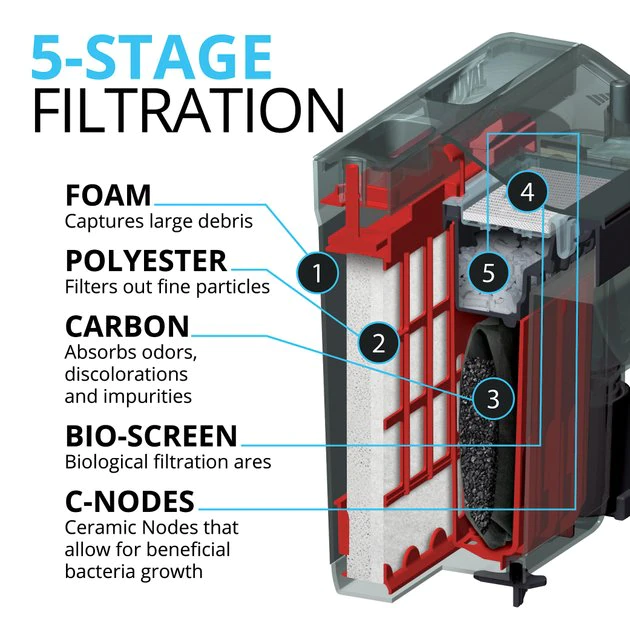 5-STAGE
FILTRATION

FOAM
Captures large debris

POLYESTER
Filters out fine particles

CARBON
Absorbs odors, discolorations and impurities

BIO-SCREEN
Biological filtration ares

C-NODES
Ceramic Nodes that allow for beneficial bacteria growth

1
2
3
4
5